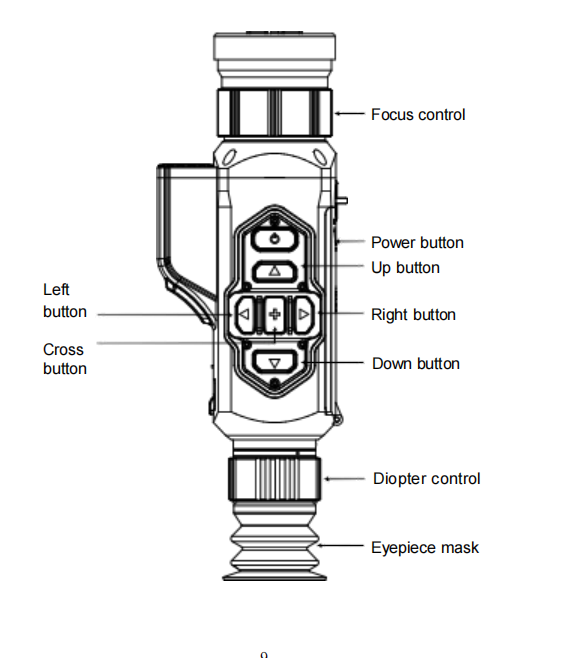 Focus control

Power button

Up button

Left button

Right button

Cross button

Down button

Diopter control

Eyepiece mask

9