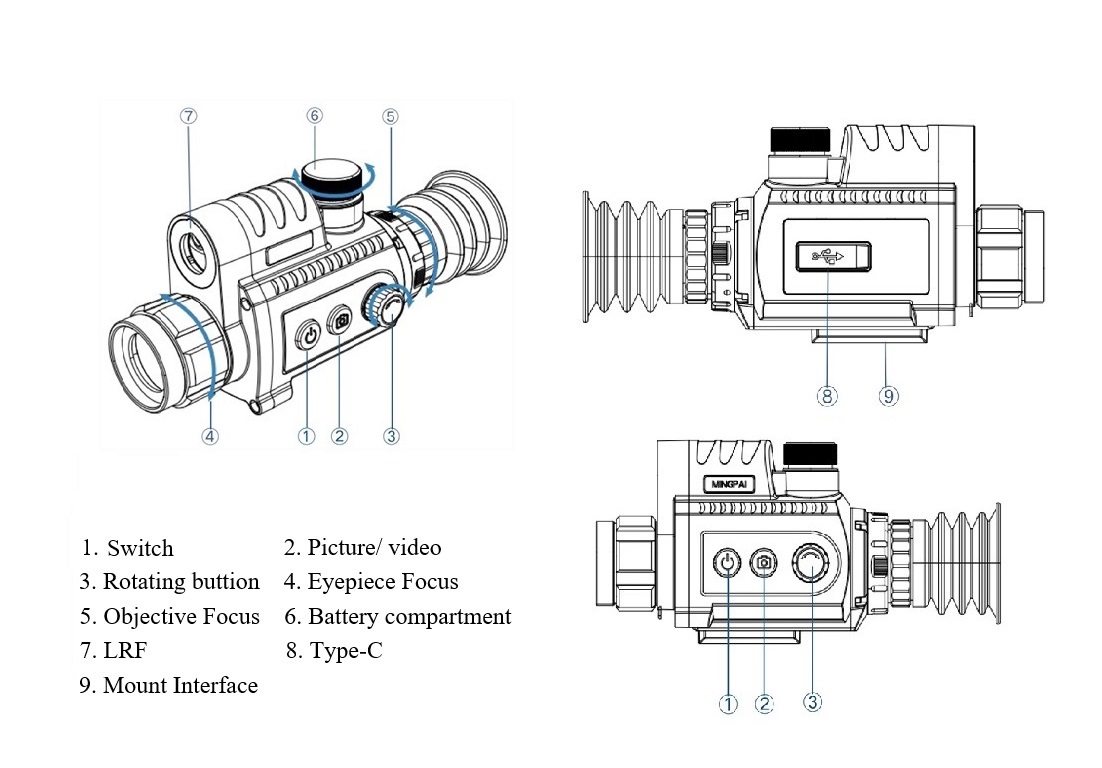 ⑦ ⑥ ⑤

④ ① ② ③

⑧ ⑨

MINGPAI

① ② ③

1. Switch
2. Picture/ video
3. Rotating buttion
4. Eyepiece Focus
5. Objective Focus
6. Battery compartment
7. LRF
8. Type-C
9. Mount Interface